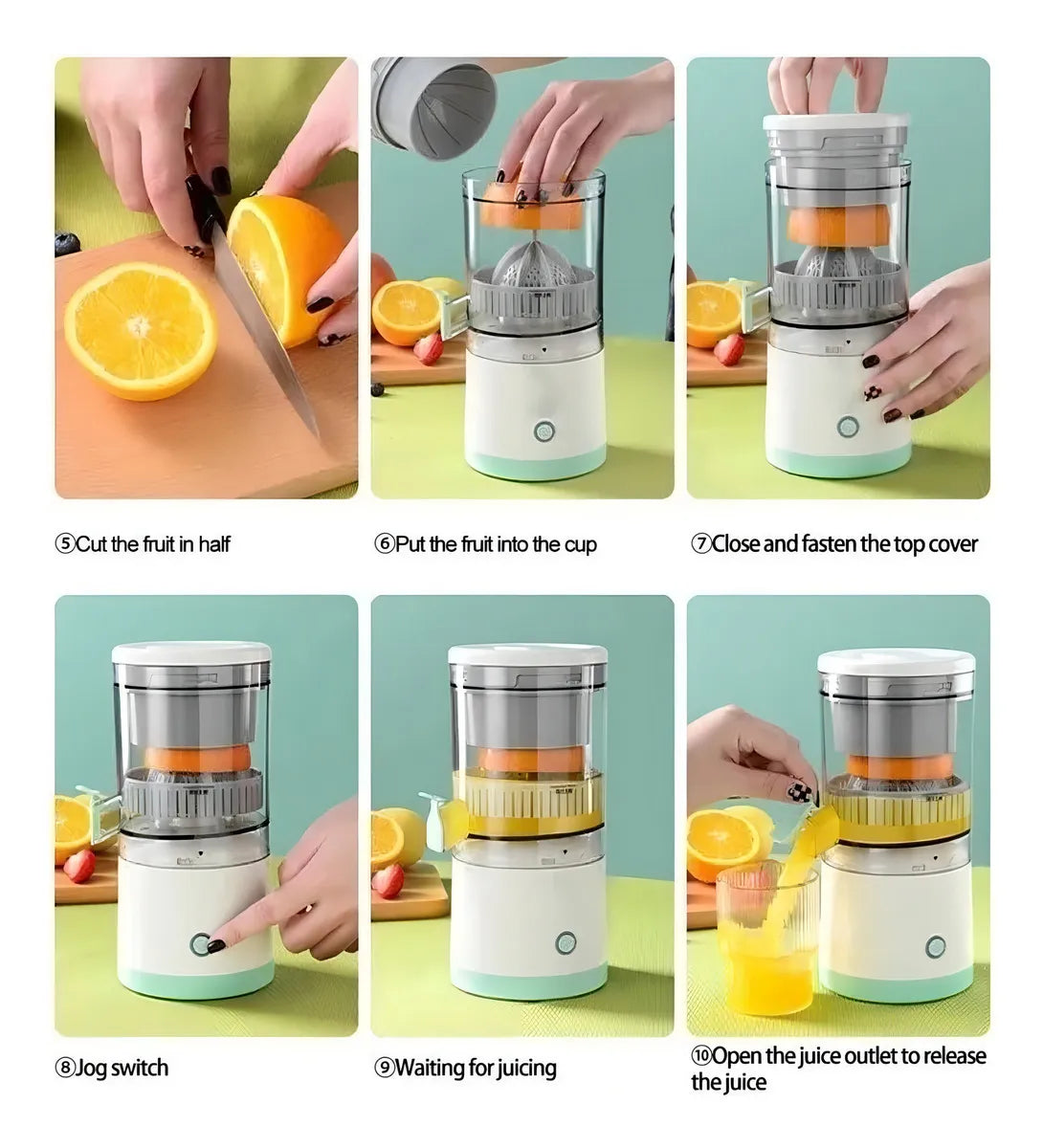 ⑤Cut the fruit in half

⑥Put the fruit into the cup

⑦Close and fasten the top cover

⑧Jog switch

⑨Waiting for juicing

⑩Open the juice outlet to release the juice